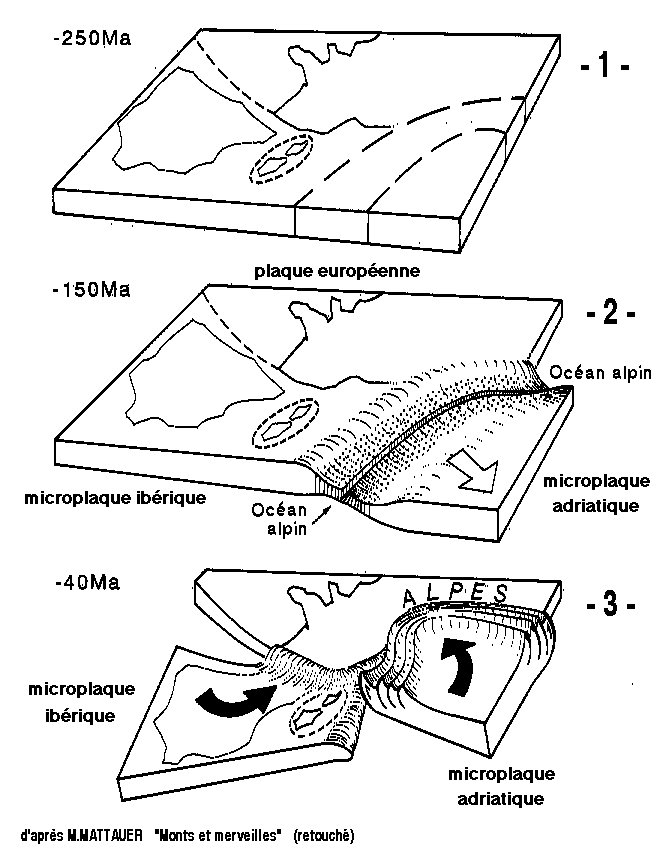 -250Ma

- 1 -

plaque européenne

-150Ma

- 2 -

Océan alpin

microplaque ibérique

Océan alpin

microplaque adriatique

-40Ma

ALPES

- 3 -

microplaque ibérique

microplaque adriatique

d'après M.MATTAUER "Monts et merveilles" (retouché)