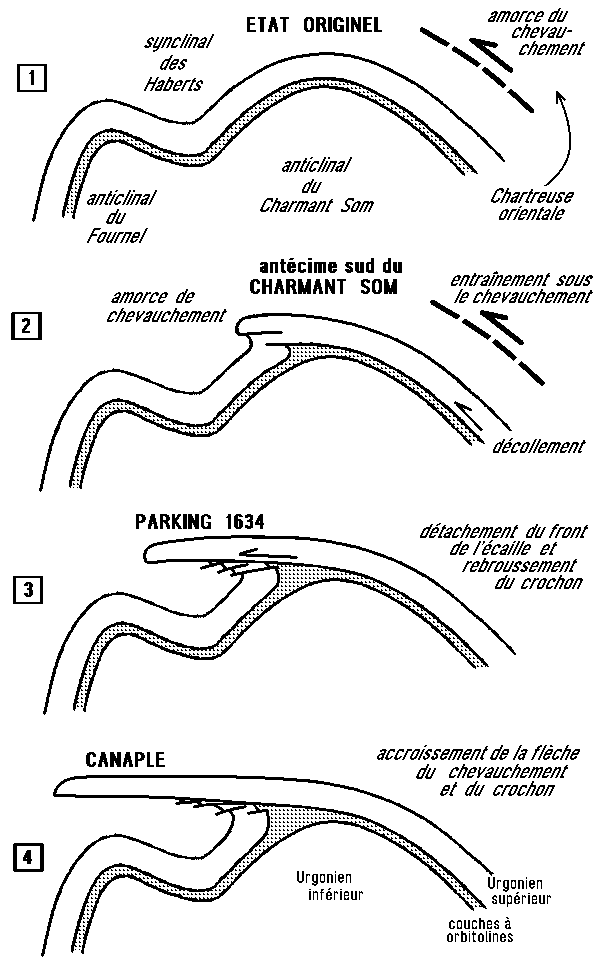 1

ETAT ORIGINEL

synclinal des Haberts

amorce du chevauchement

anticlinal du Fournel

anticlinal du Charmant Som

Chartreuse orientale

2

antécime sud du CHARMANT SOM

amorce de chevauchement

entraînement sous le chevauchement

décollement

3

PARKING 1634

détachement du front de l'écaille et rebroussement du crochon

4

CANAPLE

accroissement de la flèche du chevauchement et du crochon

Urgonien inférieur

Urgonien supérieur

couches à orbitolines