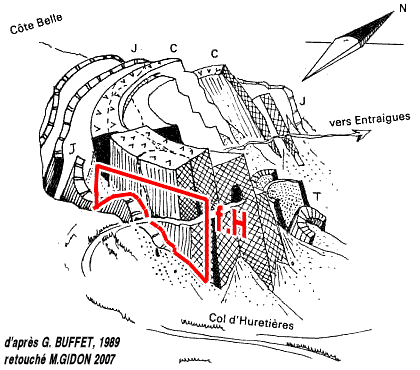 Côte Belle

J

C

C

N

J

vers Entraigues

J

T

f.H

Col d'Huretières

d'après G. BUFFET, 1989
retouché M.GIDON 2007