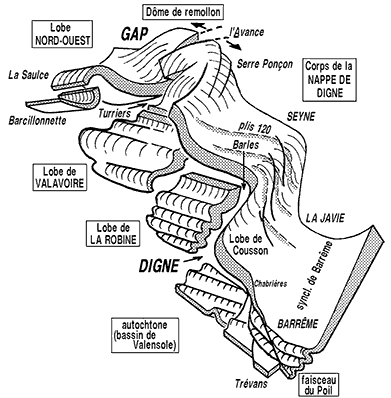 Dôme de remollon

Lobe NORD-OUEST

GAP

l'Avance

Serre Ponçon

Corps de la NAPPE DE DIGNE

La Saulce

Barcillonnette

Turriers

SEYNE

plis 120

Barles

Lobe de VALAVOIRE

LA JAVIE

Lobe de LA ROBINE

Lobe de Cousson

DIGNE

Chabrières

syncl. de Barrême

BARRÊME

autochtone (bassin de Valensole)

Trévans

faisceau du Poil