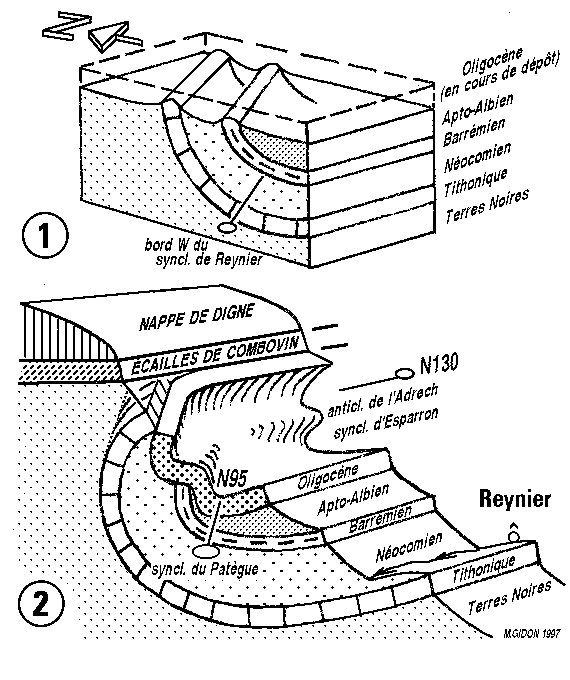 N

Oligocène (en cours de dépôt)
Apto-Albien
Barrémien
Néocomien
Tithonique
Terres Noires

1

bord W du syncl. de Reynier

NAPPE DE DIGNE
ECAILLES DE COMBOVIN
N130
anticl. de l'Adrech
syncl. d'Esparron
N95
Oligocène
Apto-Albien
Barrémien
Néocomien
Reynier
Tithonique
Terres Noires
syncl. du Patègue

2

M.GIDON 1997